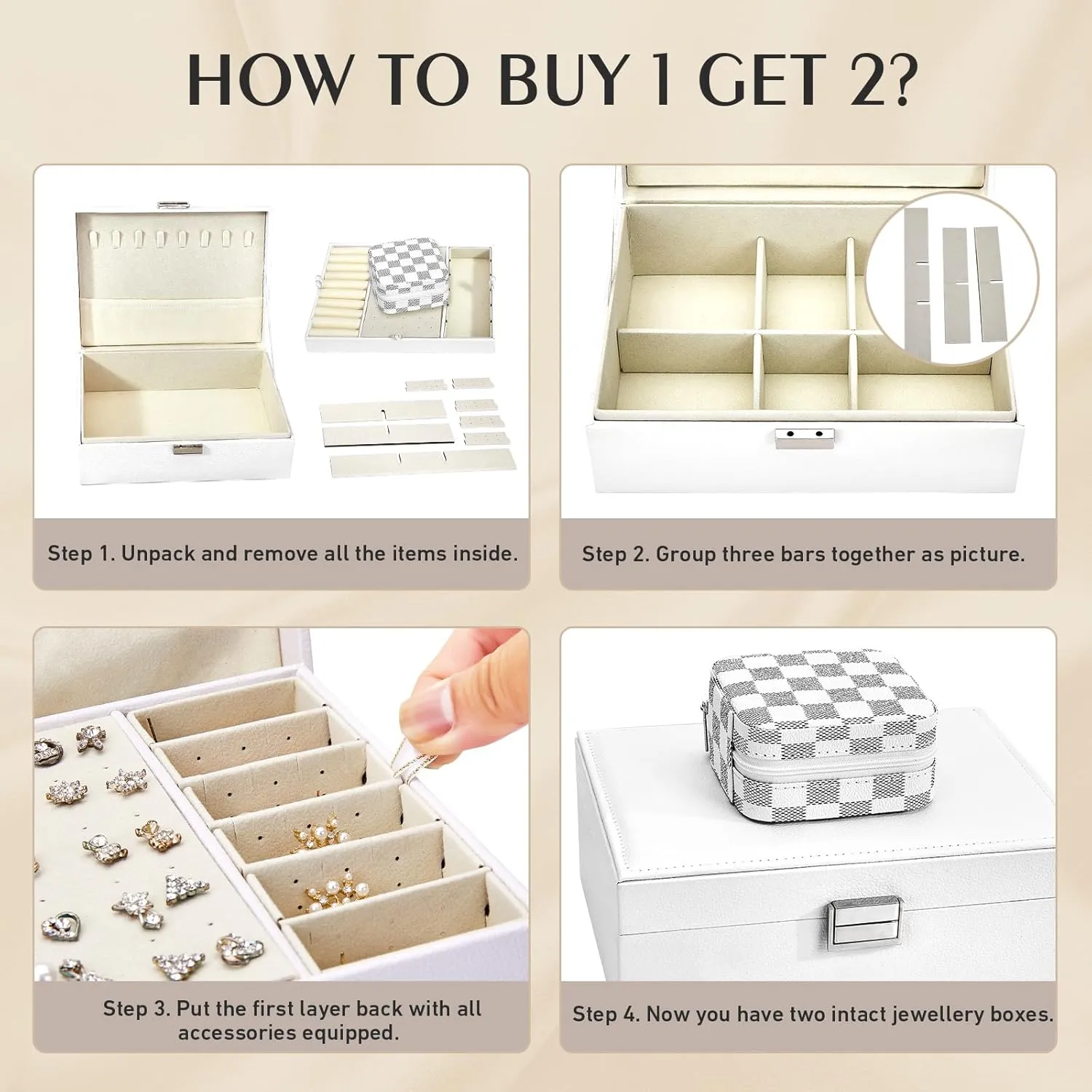 HOW TO BUY 1 GET 2?

Step 1. Unpack and remove all the items inside.

Step 2. Group three bars together as picture.

Step 3. Put the first layer back with all accessories equipped.

Step 4. Now you have two intact jewellery boxes.